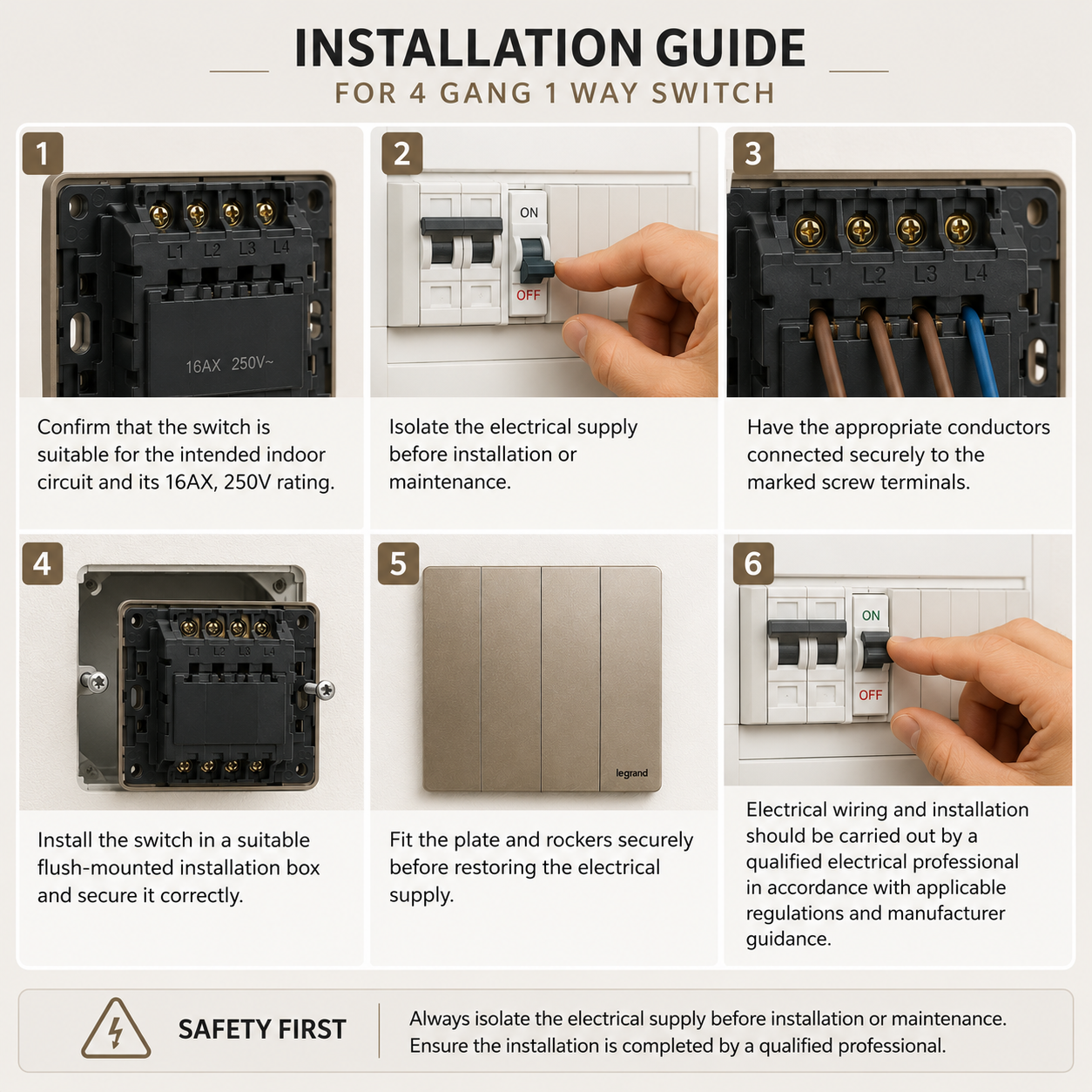 INSTALLATION GUIDE
FOR 4 GANG 1 WAY SWITCH

1
L1 L2 L3 L4
16AX 250V~
Confirm that the switch is suitable for the intended indoor circuit and its 16AX, 250V rating.

2
ON
OFF
Isolate the electrical supply before installation or maintenance.

3
L1 L2 L3 L4
Have the appropriate conductors connected securely to the marked screw terminals.

4
L1 L2 L3 L4
Install the switch in a suitable flush-mounted installation box and secure it correctly.

5
legrand
Fit the plate and rockers securely before restoring the electrical supply.

6
ON
OFF
Electrical wiring and installation should be carried out by a qualified electrical professional in accordance with applicable regulations and manufacturer guidance.

SAFETY FIRST
Always isolate the electrical supply before installation or maintenance. Ensure the installation is completed by a qualified professional.